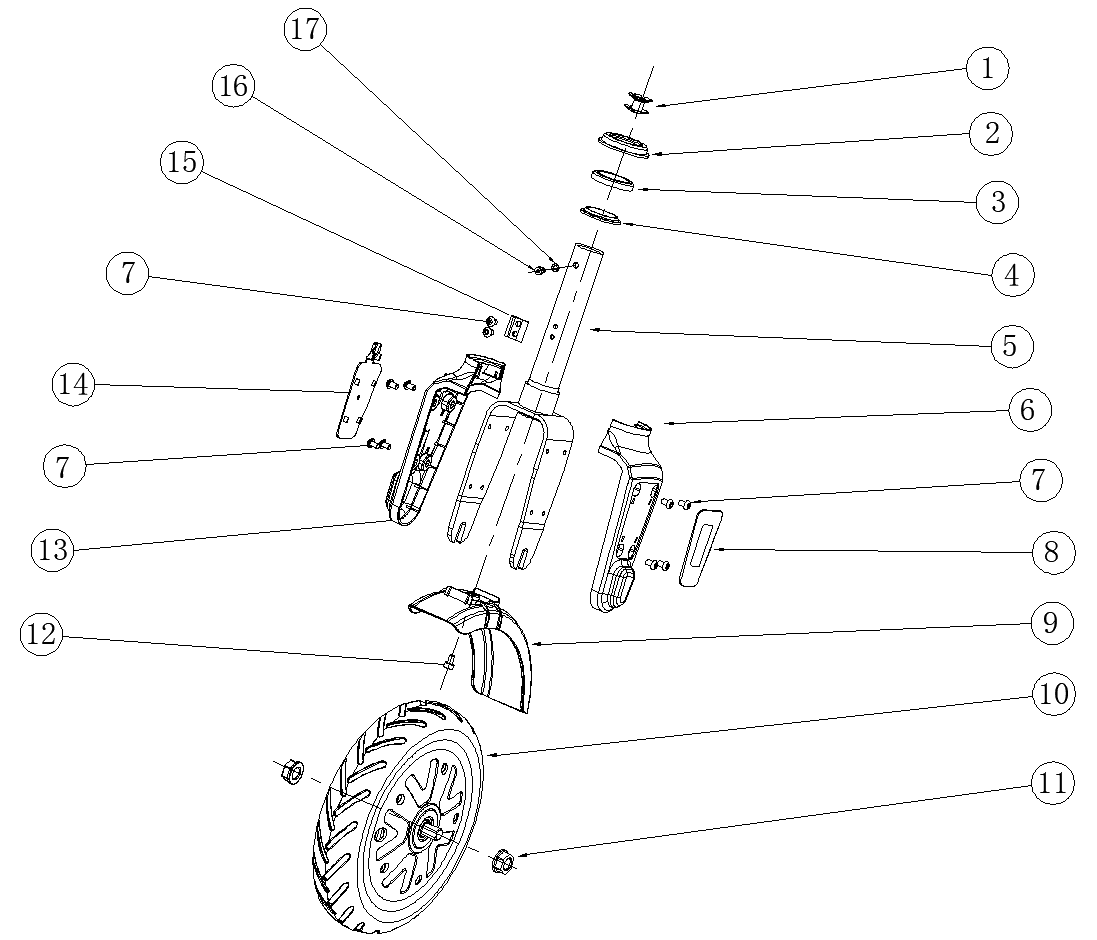 17
16
15
7
14
7
13
12
1
2
3
4
5
6
7
8
9
10
11