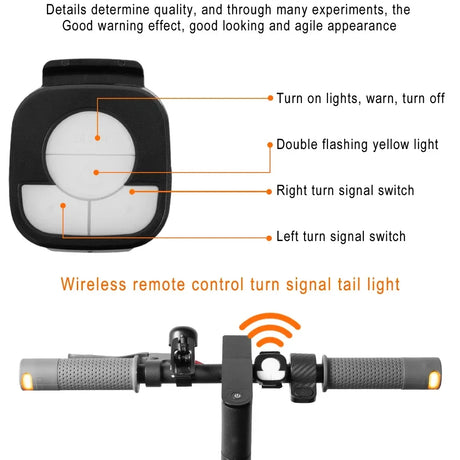 Details determine quality, and through many experiments, the Good warning effect, good looking and agile appearance

Turn on lights, warn, turn off

Double flashing yellow light

Right turn signal switch

Left turn signal switch

Wireless remote control turn signal tail light