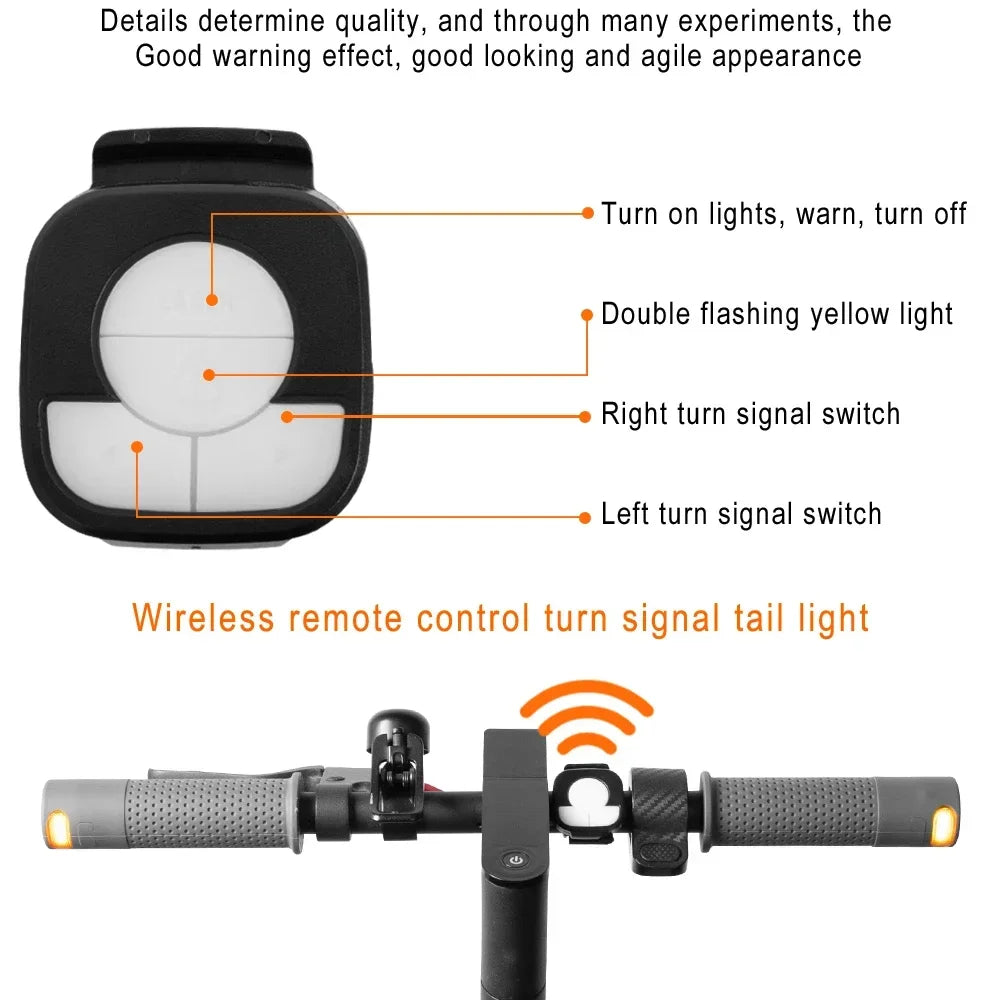 Details determine quality, and through many experiments, the Good warning effect, good looking and agile appearance

Turn on lights, warn, turn off

Double flashing yellow light

Right turn signal switch

Left turn signal switch

Wireless remote control turn signal tail light