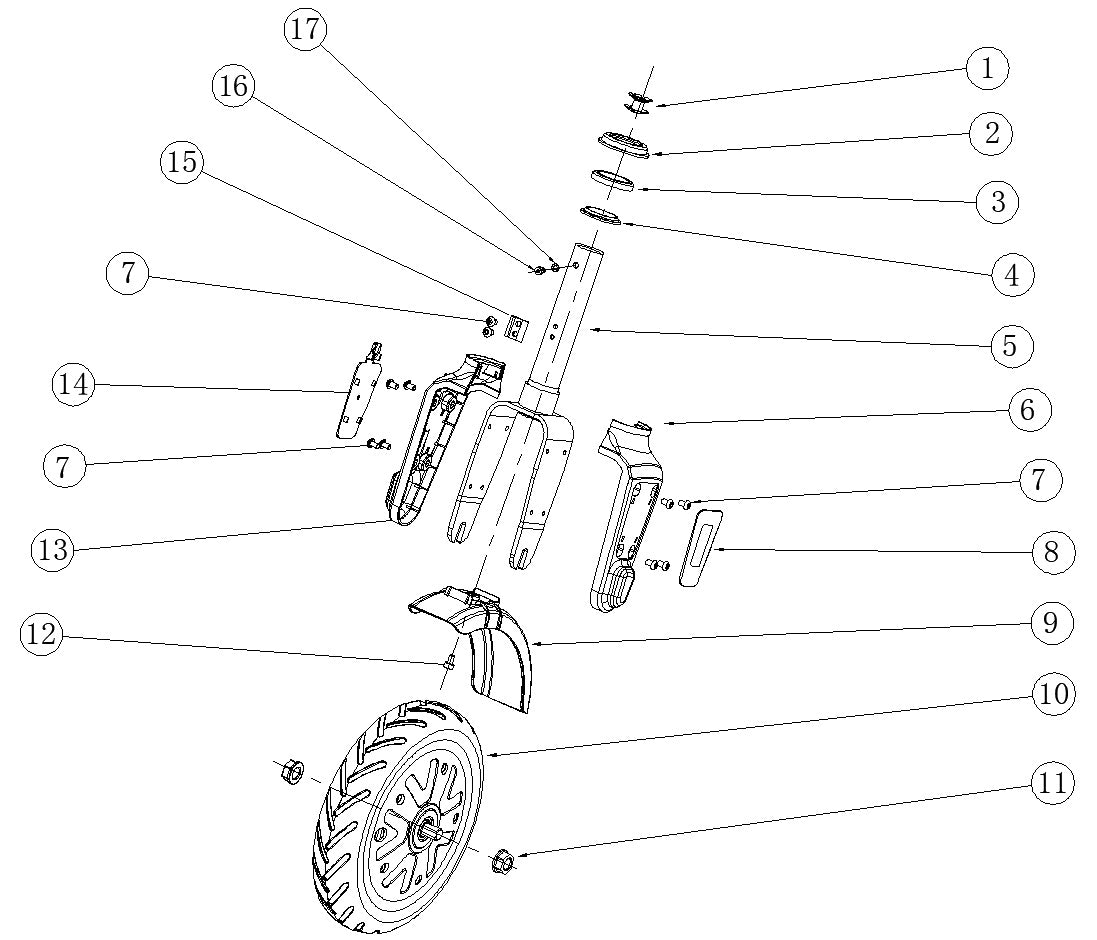 17
16
15
7
14
7
13
12
1
2
3
4
5
6
7
8
9
10
11