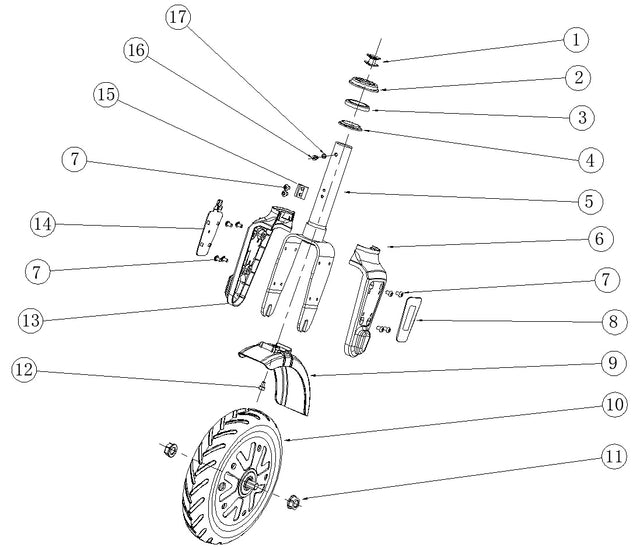 17
16
15
7
14
7
13
12
1
2
3
4
5
6
7
8
9
10
11